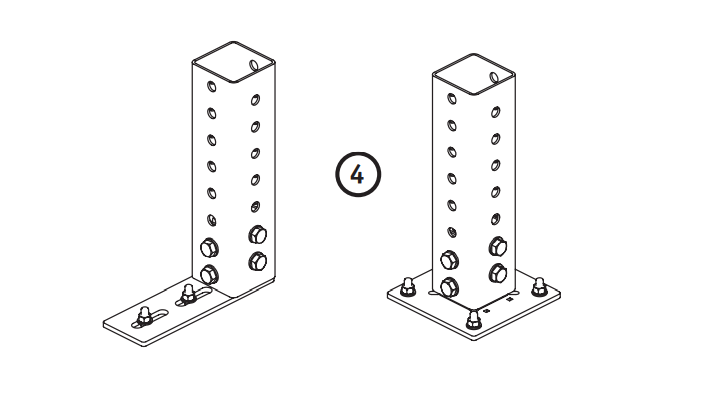 4