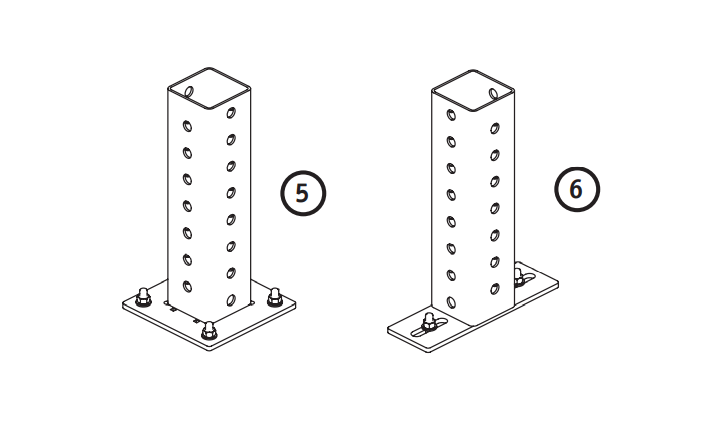 5

6