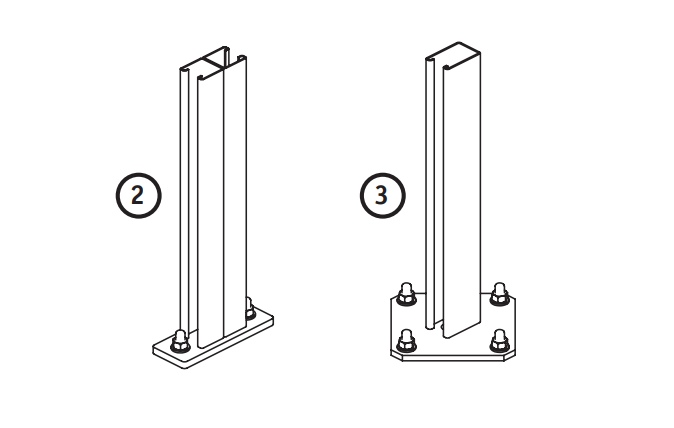 2

3